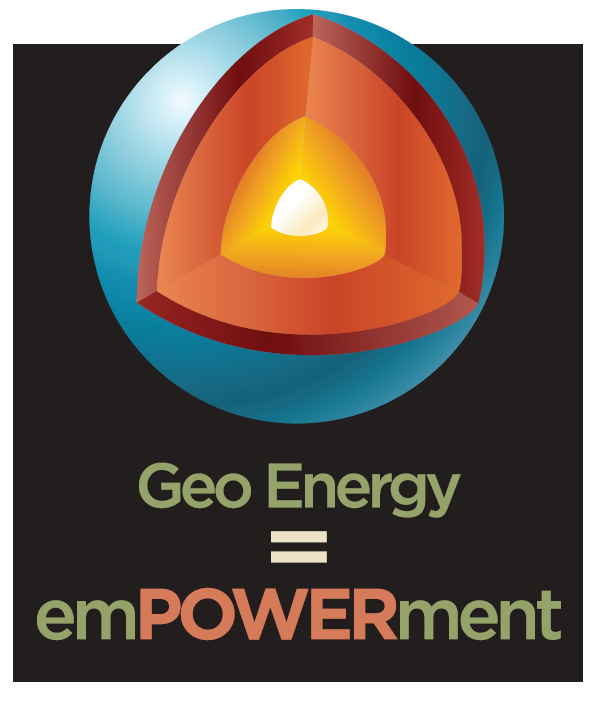 Geo Energy
=
emPOWERment