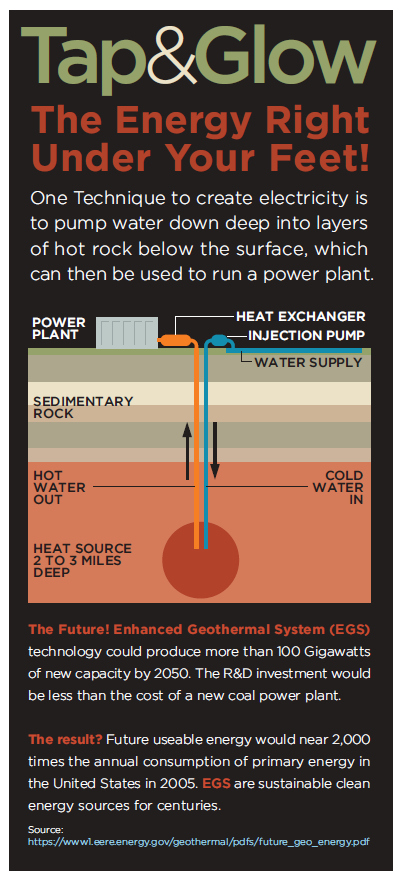 Tap&Glow

The Energy Right Under Your Feet!

One Technique to create electricity is to pump water down deep into layers of hot rock below the surface, which can then be used to run a power plant.

POWER PLANT

HEAT EXCHANGER

INJECTION PUMP

WATER SUPPLY

SEDIMENTARY ROCK

HOT WATER OUT

COLD WATER IN

HEAT SOURCE 2 TO 3 MILES DEEP

The Future! Enhanced Geothermal System (EGS) technology could produce more than 100 Gigawatts of new capacity by 2050. The R&D investment would be less than the cost of a new coal power plant.

The result? Future useable energy would near 2,000 times the annual consumption of primary energy in the United States in 2005. EGS are sustainable clean energy sources for centuries.

Source:
https://www1.eere.energy.gov/geothermal/pdfs/future_geo_energy.pdf